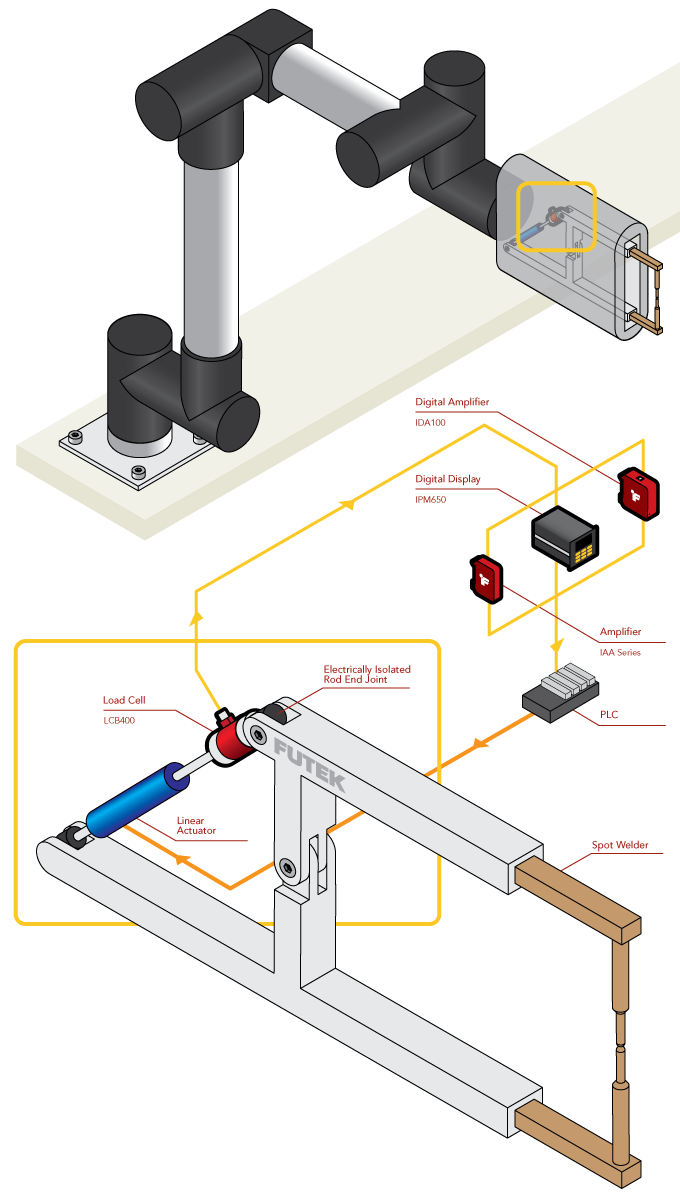 Digital Amplifier
IDA100

Digital Display
IPM650

Amplifier
IAA Series

Electrically Isolated
Rod End Joint

Load Cell
LCB400

PLC

FUTEK

Linear
Actuator

Spot Welder